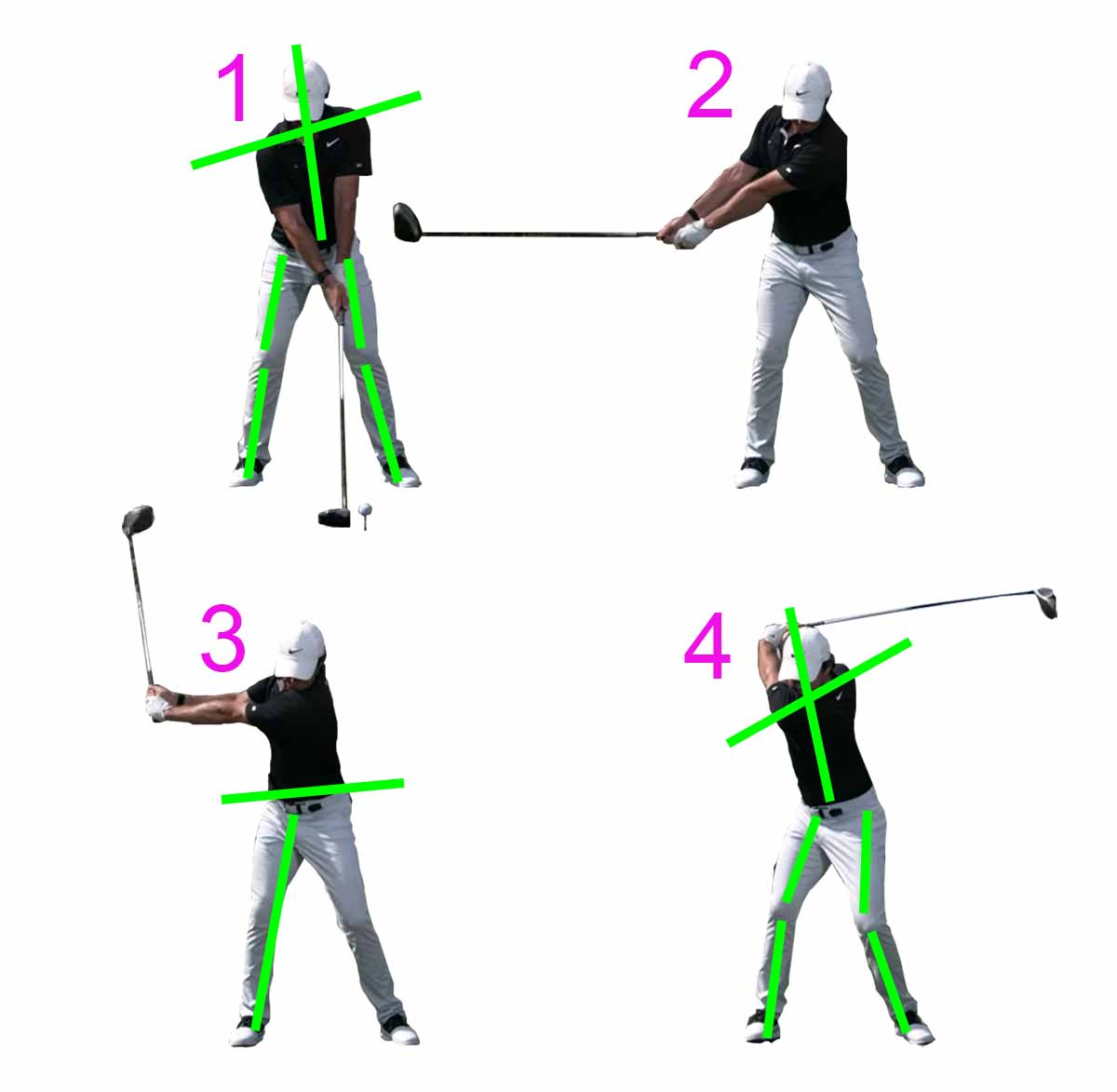 1
2
3
4